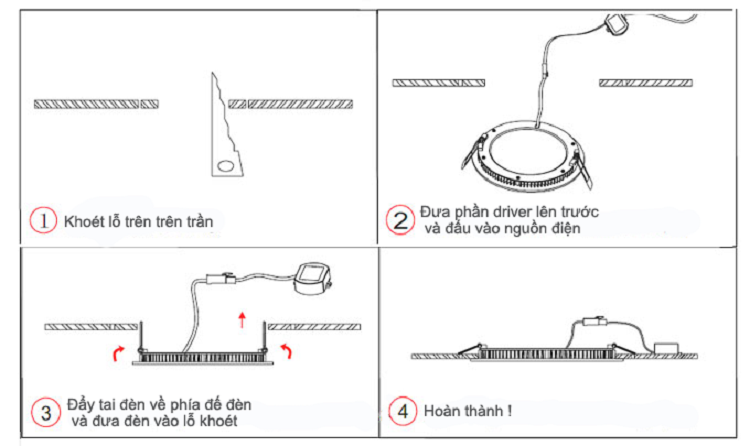 1 Khoét lỗ trên trên trần

2 Đưa phần driver lên trước và đấu vào nguồn điện

3 Đẩy tai đèn về phía đế đèn và đưa đèn vào lỗ khoét

4 Hoàn thành !