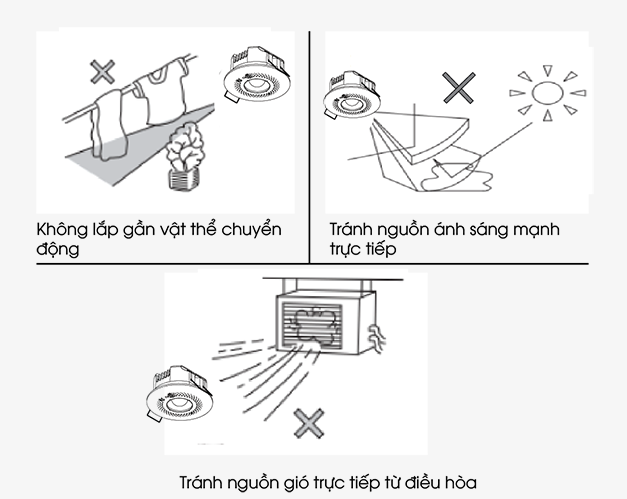 Không lắp gần vật thể chuyển động

Tránh nguồn ánh sáng mạnh trực tiếp

Tránh nguồn gió trực tiếp từ điều hòa