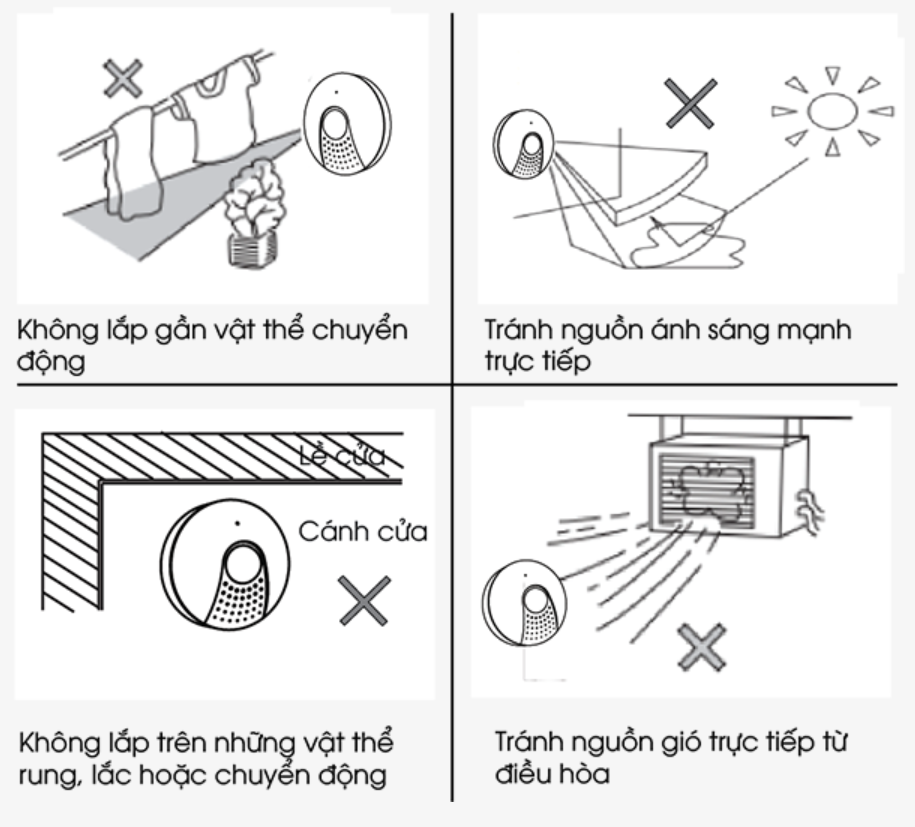 Không lắp gần vật thể chuyển động

Tránh nguồn ánh sáng mạnh trực tiếp

Lề cửa

Cánh cửa

Không lắp trên những vật thể rung, lắc hoặc chuyển động

Tránh nguồn gió trực tiếp từ điều hòa